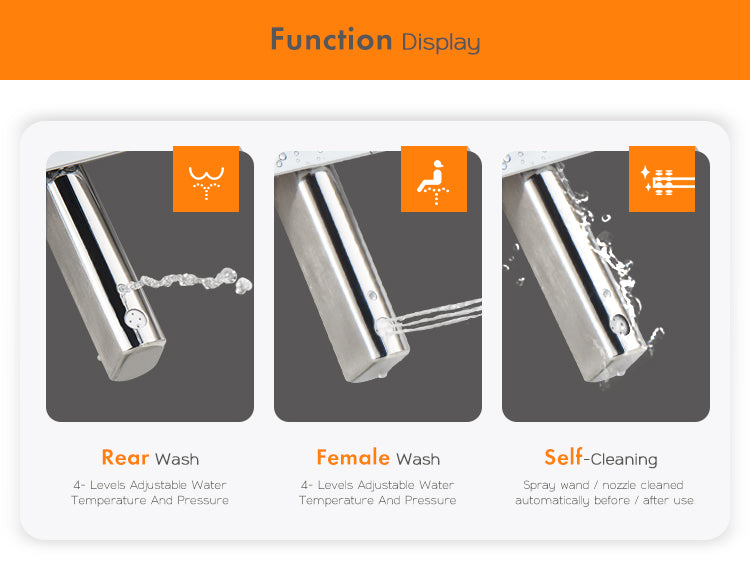 Function Display

Rear Wash

4- Levels Adjustable Water Temperature And Pressure

Female Wash

4- Levels Adjustable Water Temperature And Pressure

Self-Cleaning

Spray wand / nozzle cleaned automatically before / after use