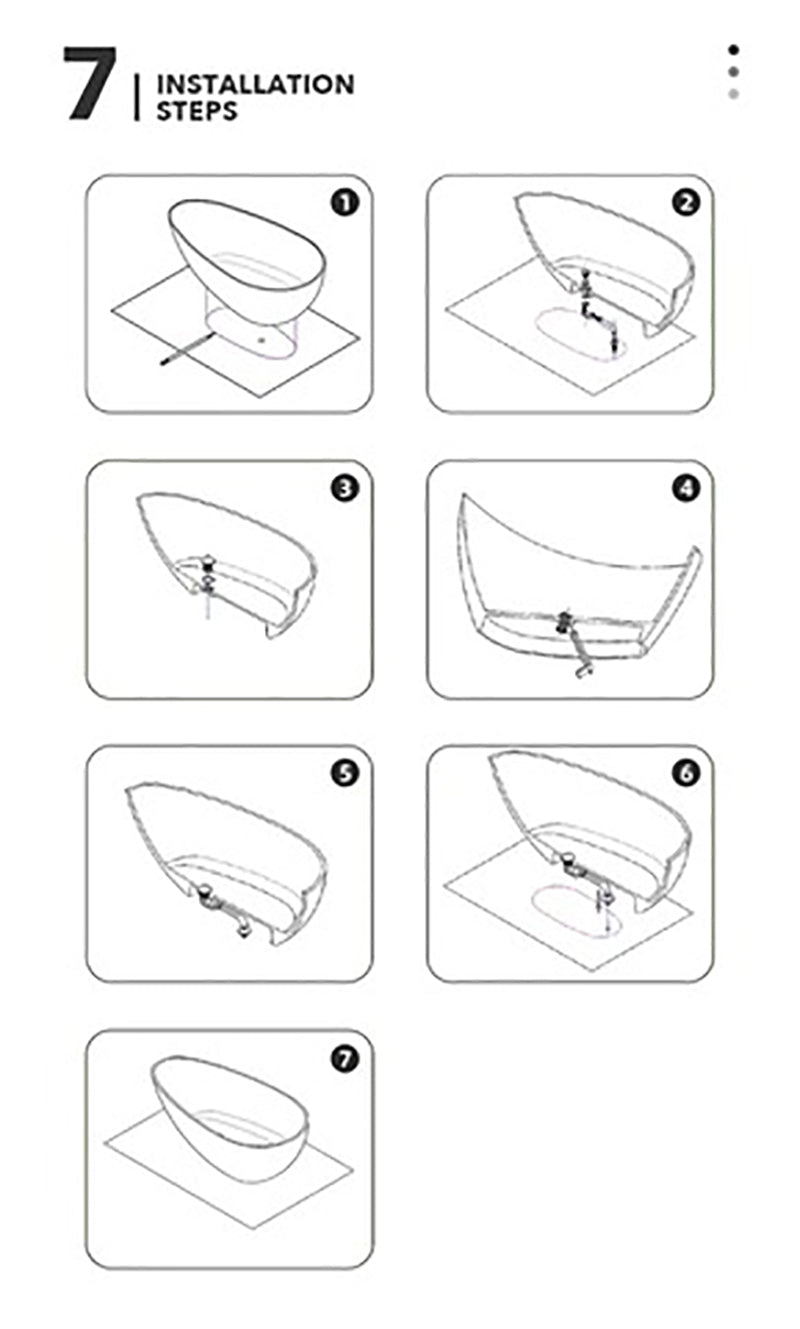 7 | INSTALLATION STEPS

1

2

3

4

5

6

7