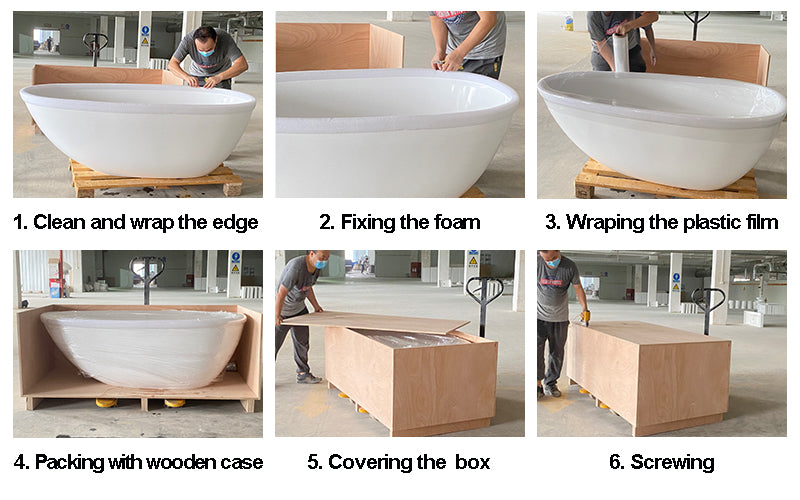 1. Clean and wrap the edge

2. Fixing the foam

3. Wraping the plastic film

4. Packing with wooden case

5. Covering the box

6. Screwing