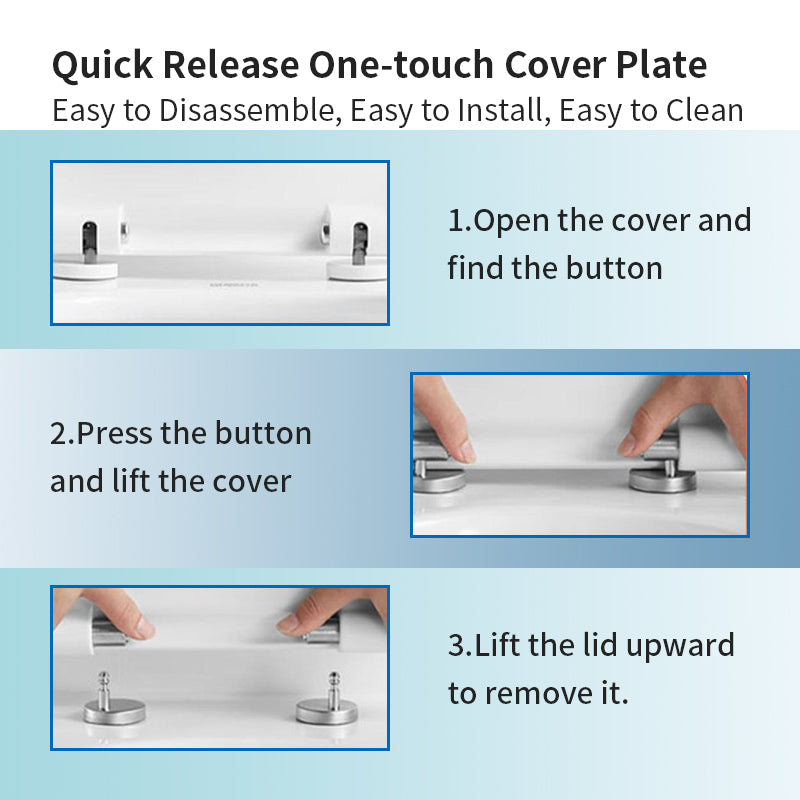 Quick Release One-touch Cover Plate
Easy to Disassemble, Easy to Install, Easy to Clean

1.Open the cover and find the button

2.Press the button and lift the cover

3.Lift the lid upward to remove it.