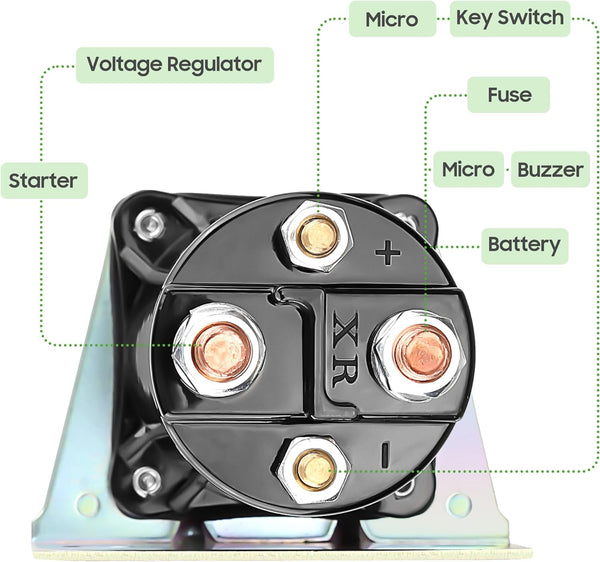 Micro
Key Switch
Voltage Regulator
Fuse
Starter
Micro
Buzzer
Battery
+
XR
-