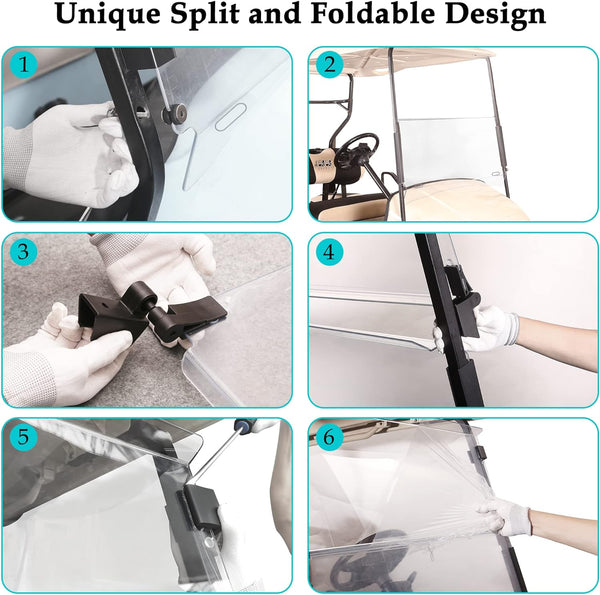 Unique Split and Foldable Design

1

2

3

4

5

6