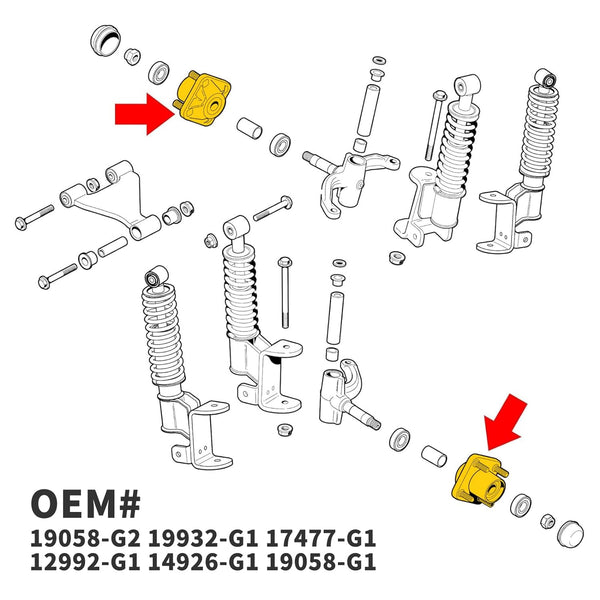 OEM#
19058-G2 19932-G1 17477-G1
12992-G1 14926-G1 19058-G1