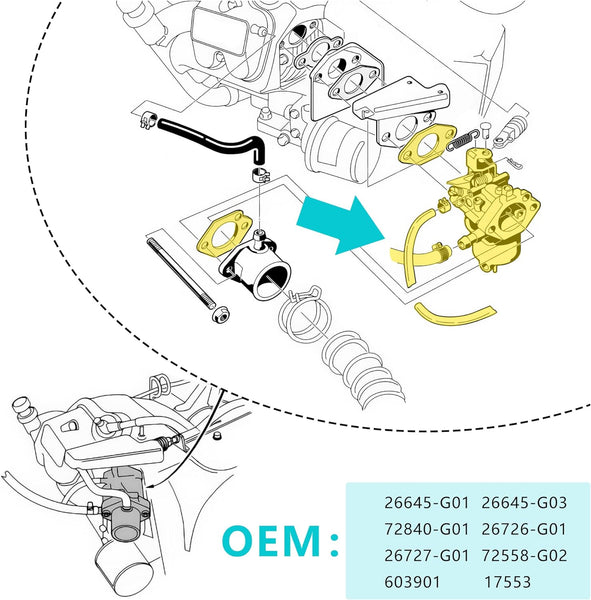 OEM:

26645-G01 26645-G03
72840-G01 26726-G01
26727-G01 72558-G02
603901 17553