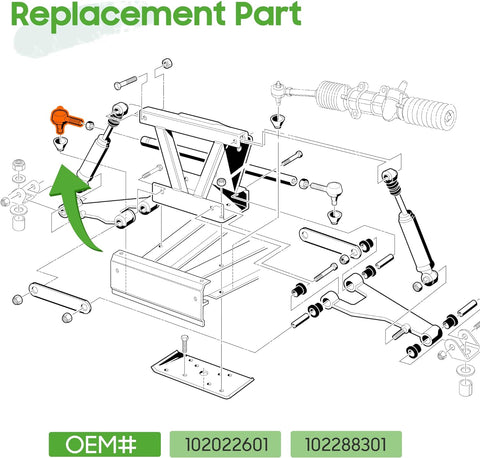 Replacement Part

OEM# 102022601 102288301