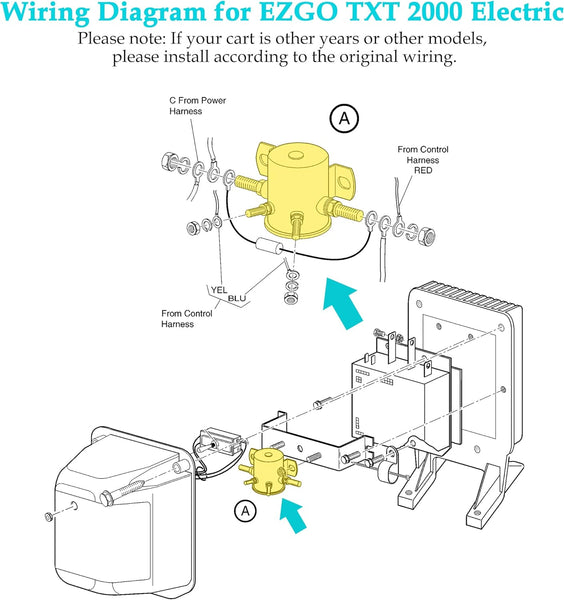 Wiring Diagram for EZGO TXT 2000 Electric

Please note: If your cart is other years or other models, please install according to the original wiring.

C From Power Harness

A

From Control Harness RED

YEL

BLU

From Control Harness

A