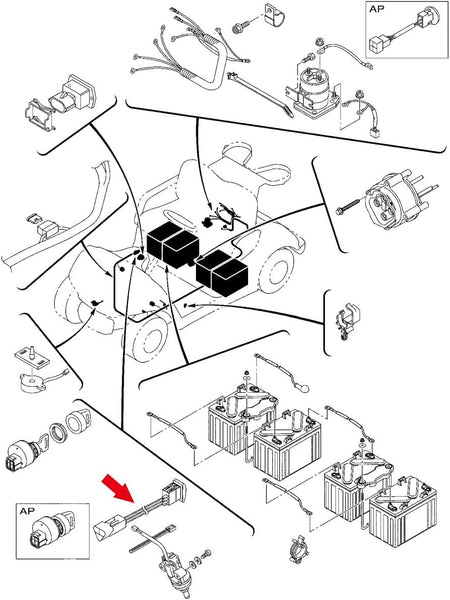 AP

AP