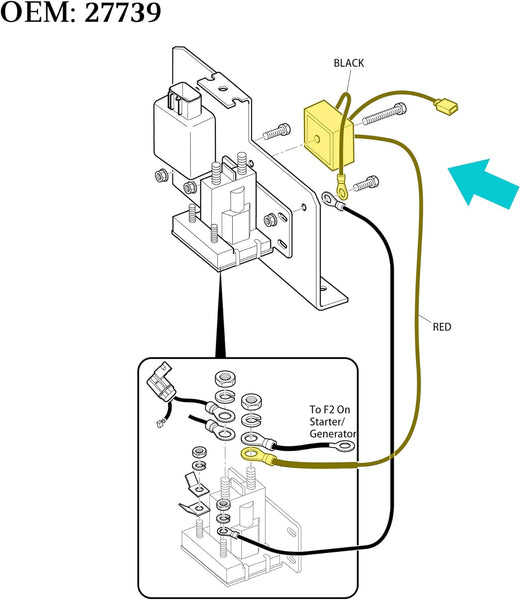 OEM: 27739

BLACK

RED

To F2 On Starter/ Generator