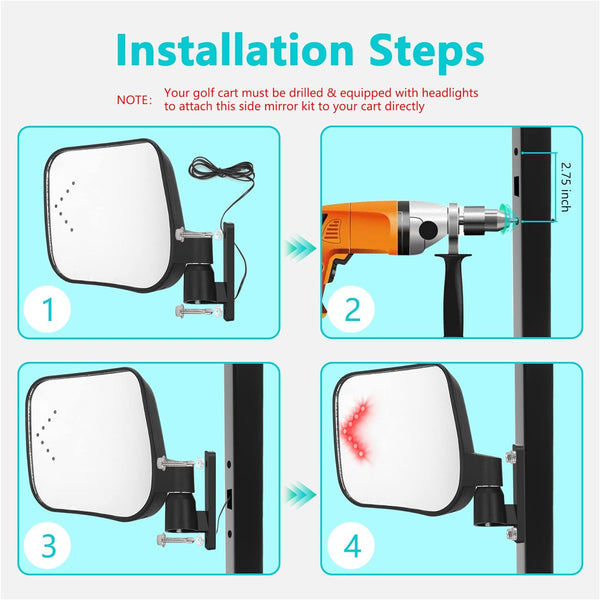 Installation Steps

NOTE: Your golf cart must be drilled & equipped with headlights to attach this side mirror kit to your cart directly

1

2.75 inch

2

3

4