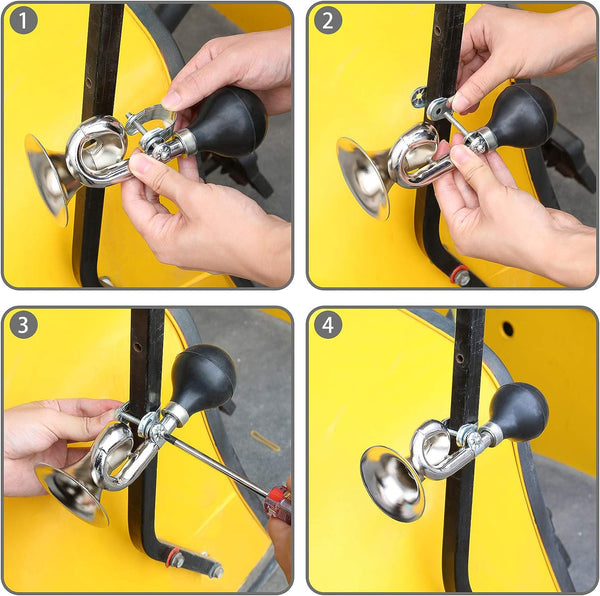 1
2
3
4