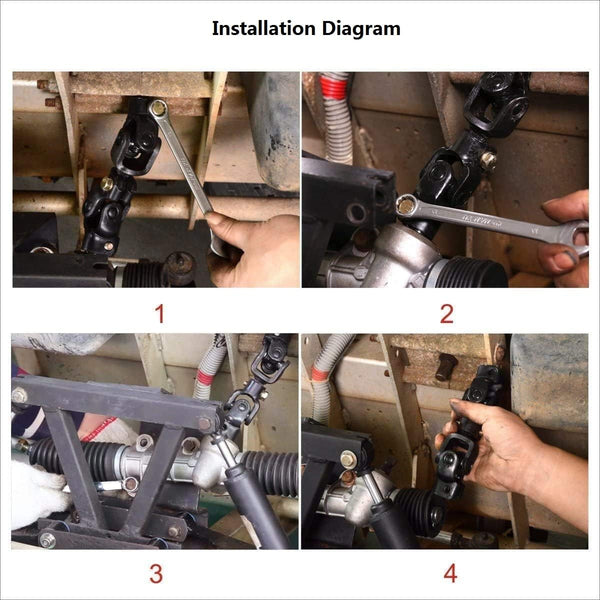 Installation Diagram

1

2

3

4