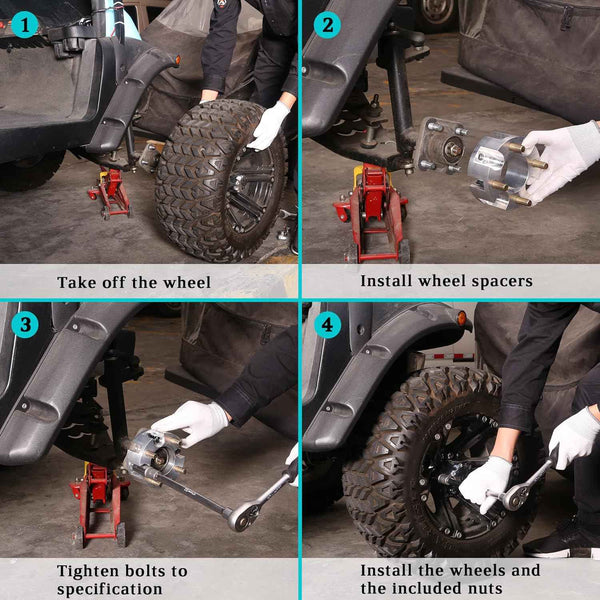 1

Take off the wheel

2

Install wheel spacers

3

Tighten bolts to specification

4

Install the wheels and the included nuts