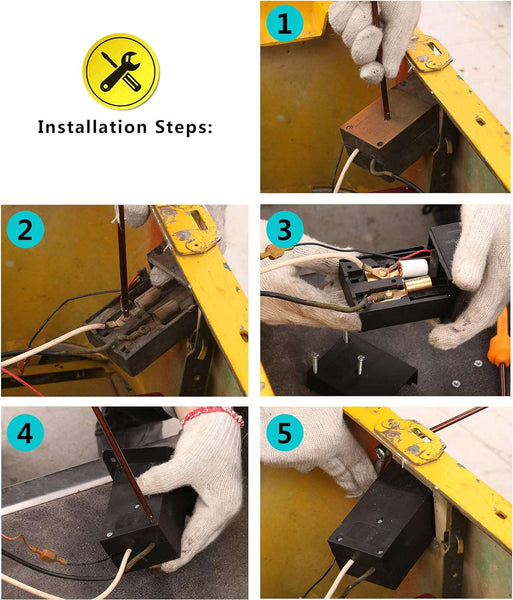 Installation Steps:

1

2

3

4

5