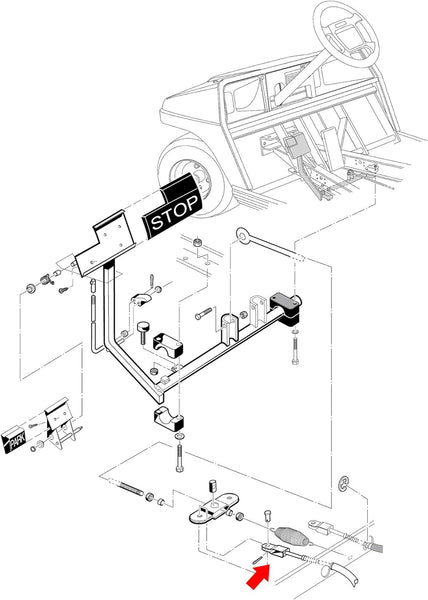 STOP

PARK