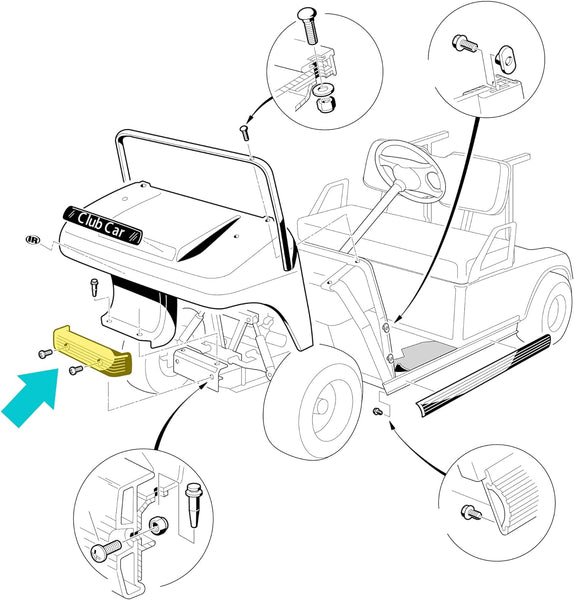 Club Car
IR