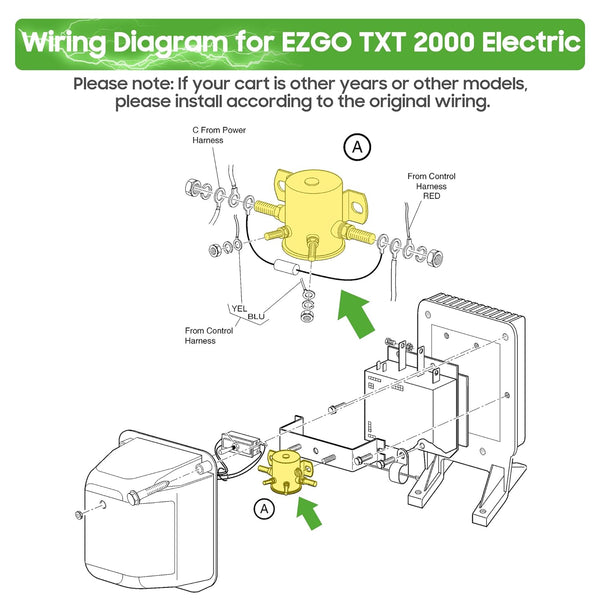 Wiring Diagram for EZGO TXT 2000 Electric

Please note: If your cart is other years or other models, please install according to the original wiring.

C From Power Harness

A

From Control Harness RED

YEL

BLU

From Control Harness

A