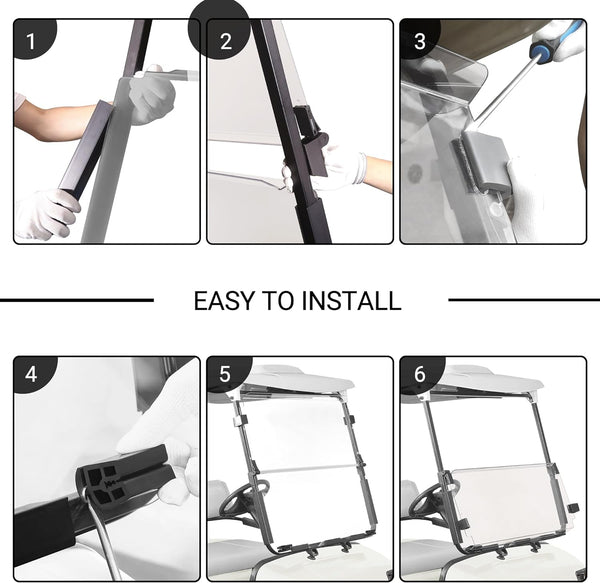 1

2

3

EASY TO INSTALL

4

5

6