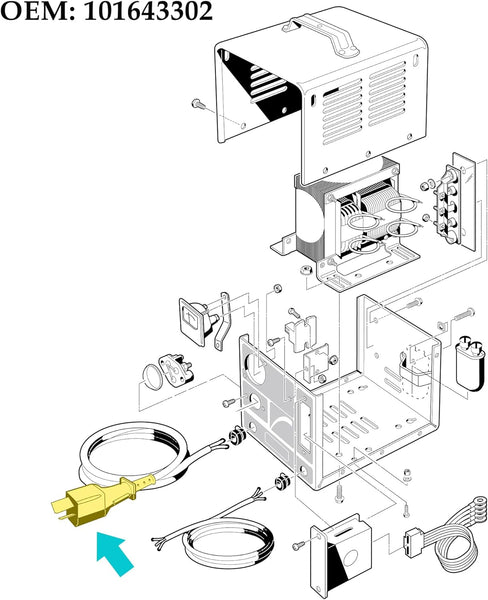 OEM: 101643302