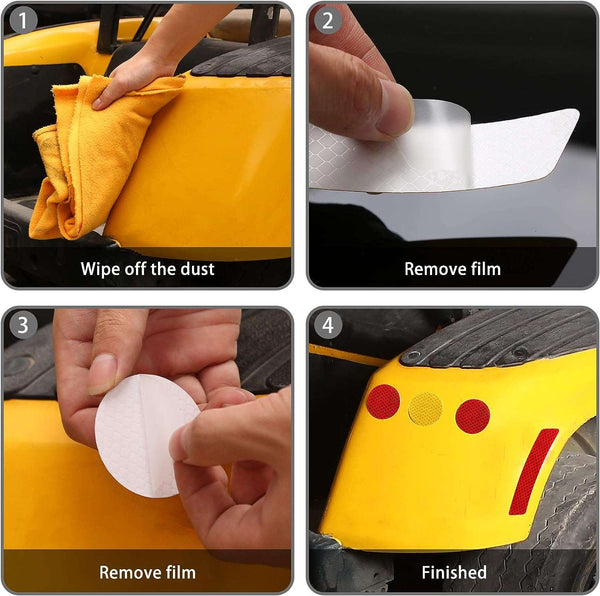 1
Wipe off the dust

2
Remove film

3
Remove film

4
Finished