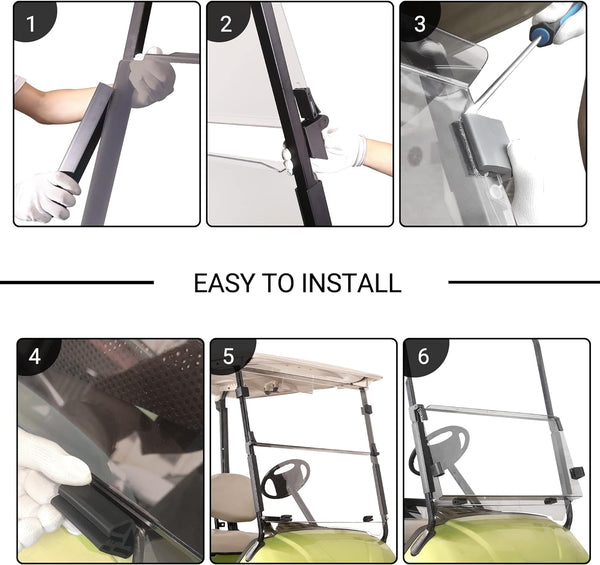 1

2

3

EASY TO INSTALL

4

5

6