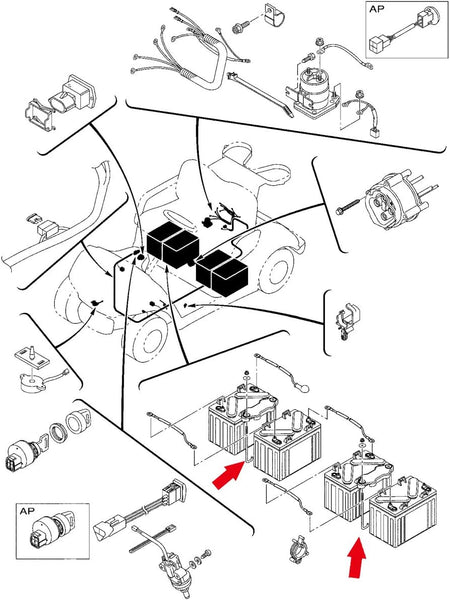 AP

AP