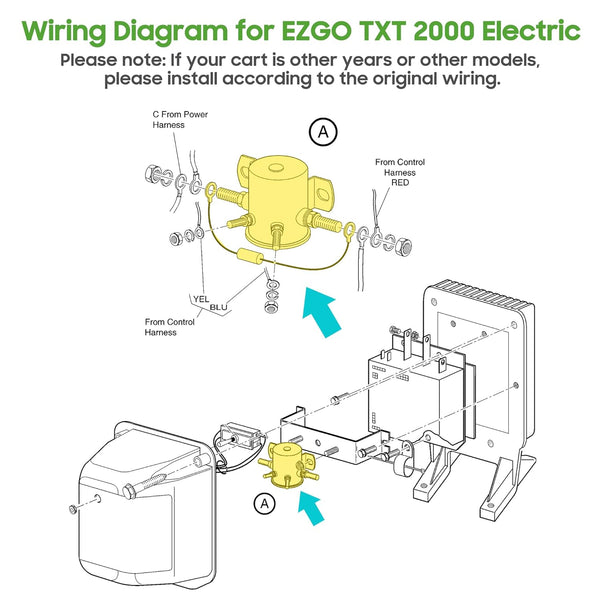 Wiring Diagram for EZGO TXT 2000 Electric

Please note: If your cart is other years or other models, please install according to the original wiring.

C From Power Harness

A

From Control Harness RED

YEL

BLU

From Control Harness

A