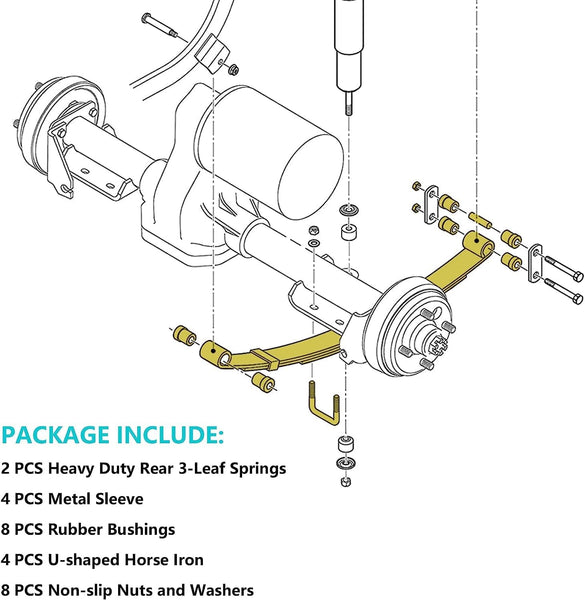 PACKAGE INCLUDE:

2 PCS Heavy Duty Rear 3-Leaf Springs

4 PCS Metal Sleeve

8 PCS Rubber Bushings

4 PCS U-shaped Horse Iron

8 PCS Non-slip Nuts and Washers