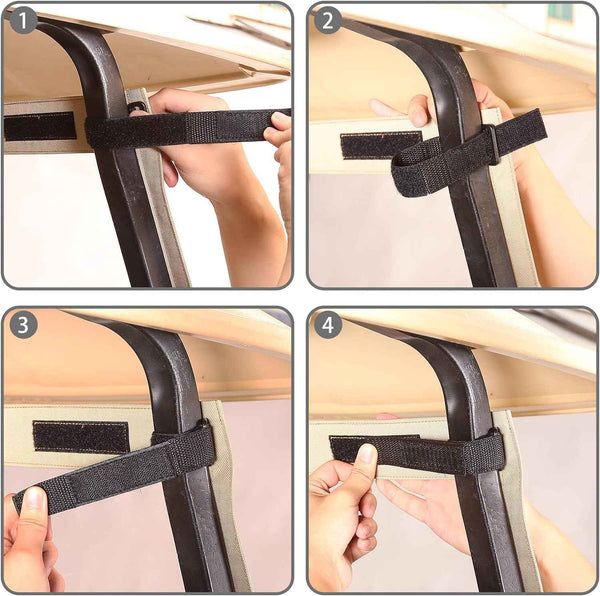 1

2

3

4