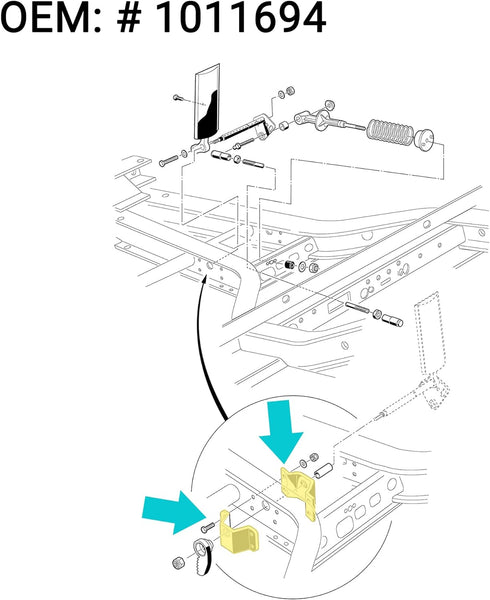 OEM: # 1011694