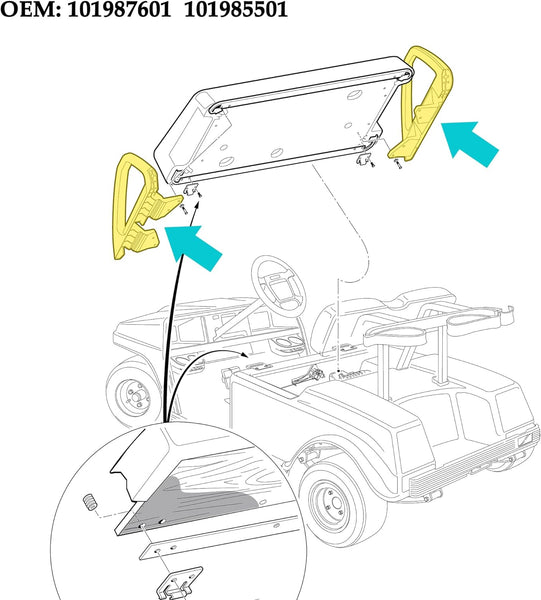 OEM: 101987601 101985501