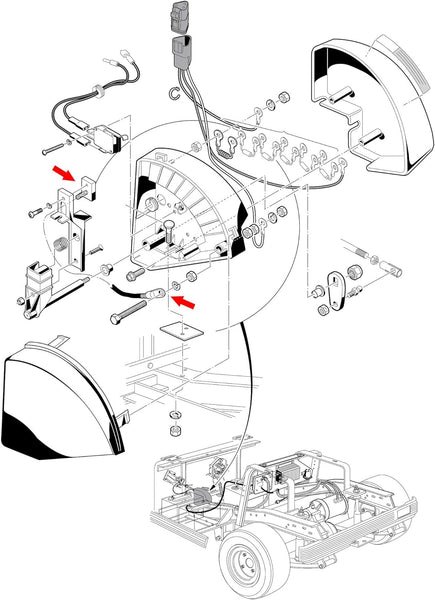 C