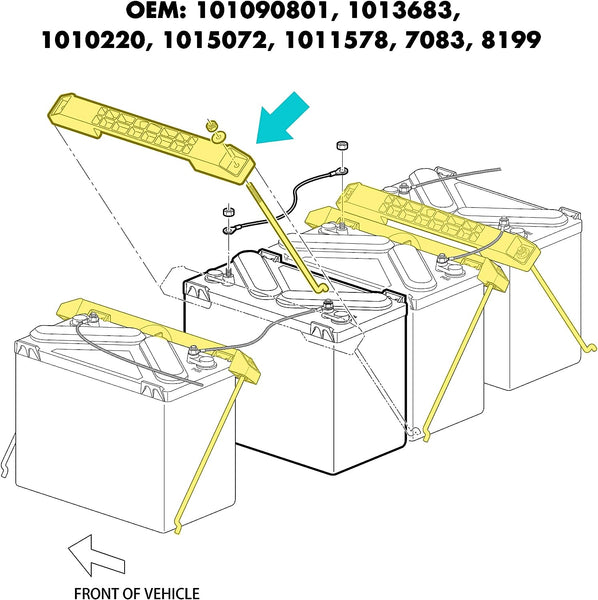 OEM: 101090801, 1013683, 1010220, 1015072, 1011578, 7083, 8199

FRONT OF VEHICLE