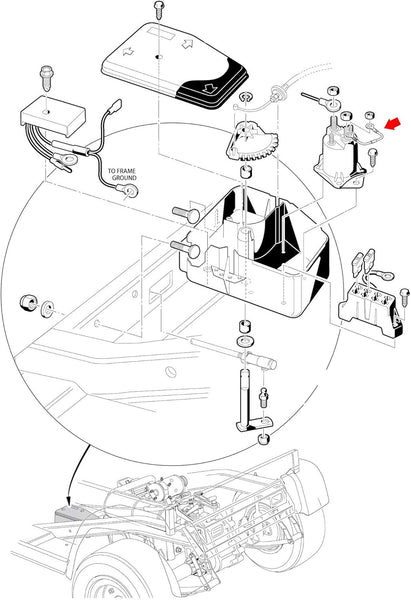 TO FRAME GROUND