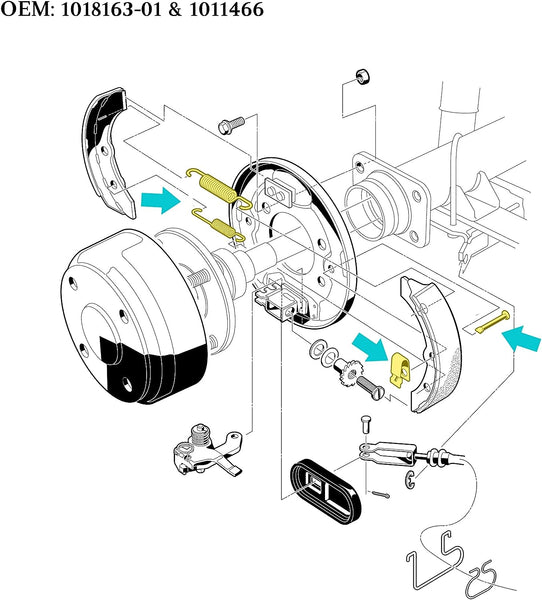 OEM: 1018163-01 & 1011466