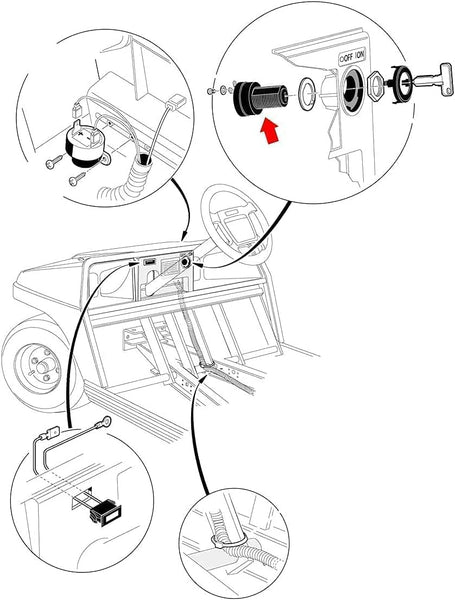 OFF ON