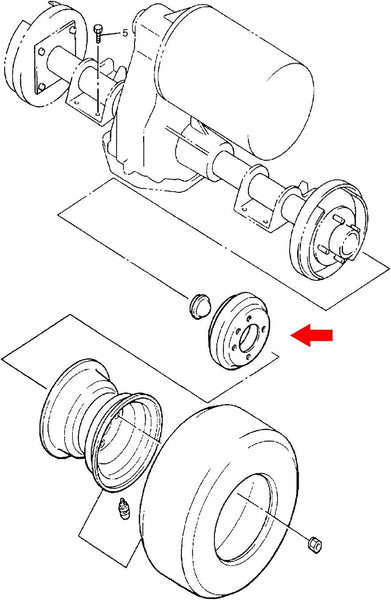 5