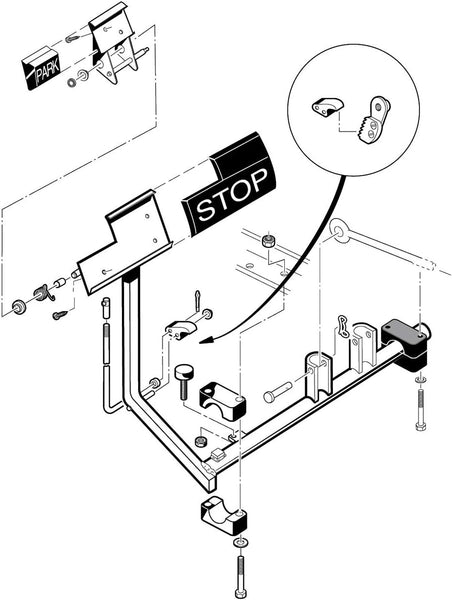 PARK

STOP