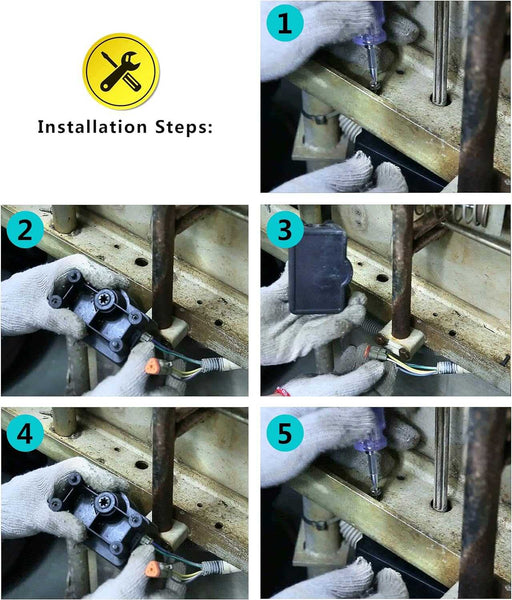 Installation Steps:

1

2

3

4

5