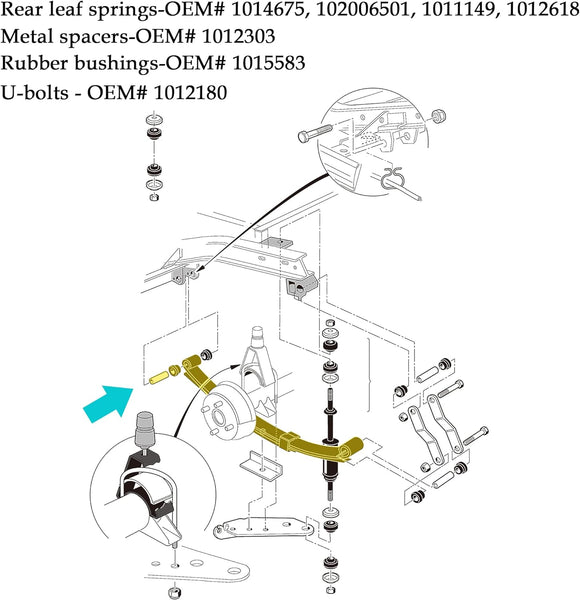 Rear leaf springs-OEM# 1014675, 102006501, 1011149, 1012618
Metal spacers-OEM# 1012303
Rubber bushings-OEM# 1015583
U-bolts - OEM# 1012180