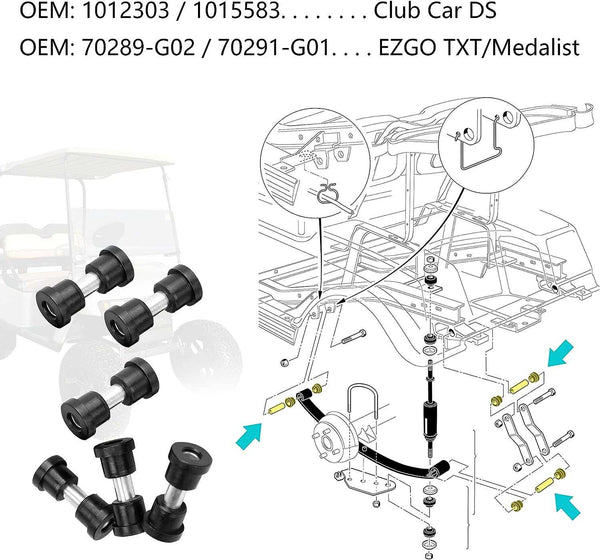 OEM: 1012303 / 1015583. . . . . . . . Club Car DS
OEM: 70289-G02 / 70291-G01. . . . EZGO TXT/Medalist