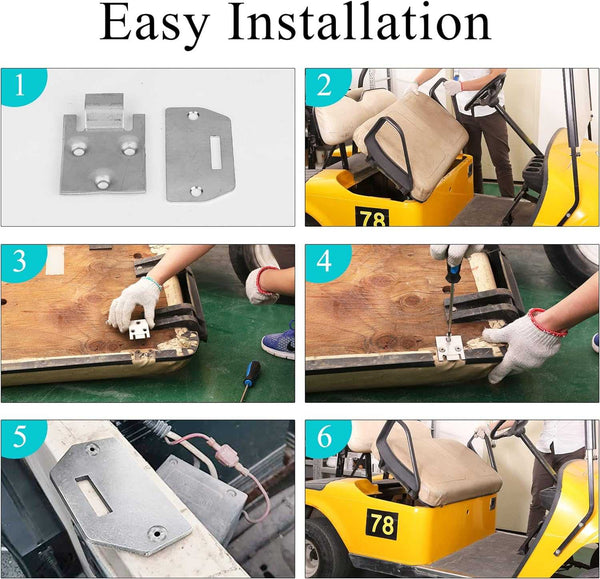 Easy Installation

1

2

78

3

4

5

6

78