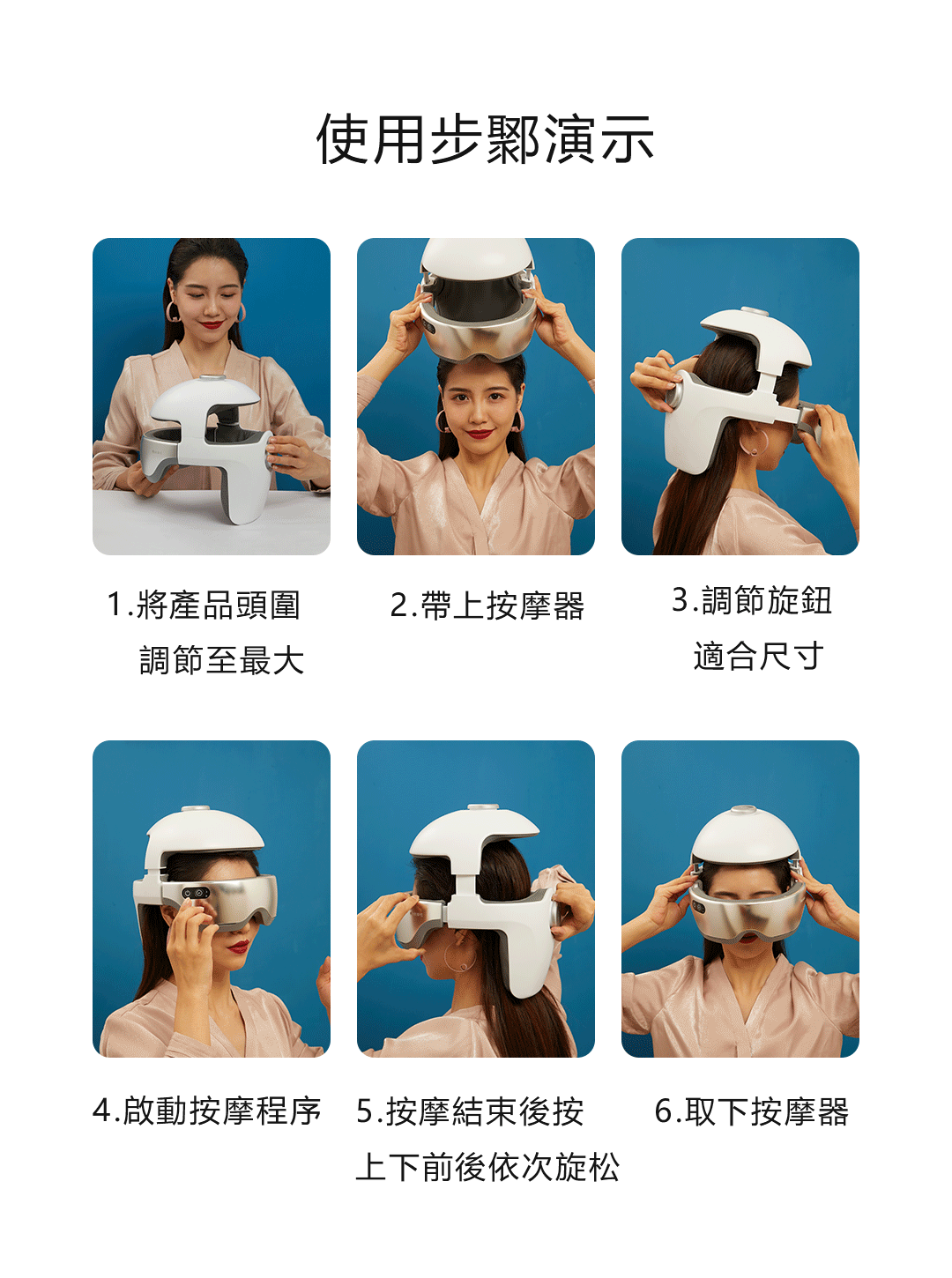 使用步驟演示

1.將產品頭圍調節至最大

2.帶上按摩器

3.調節旋鈕適合尺寸

4.啟動按摩程序

5.按摩結束後按上下前後依次旋松

6.取下按摩器