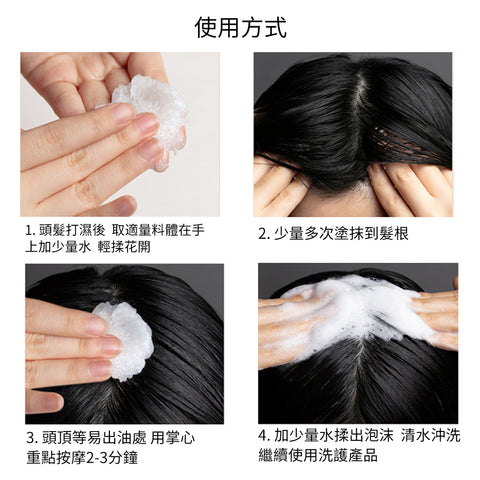 使用方式

1. 頭髮打濕後 取適量料體在手上加少量水 輕揉花開

2. 少量多次塗抹到髮根

3. 頭頂等易出油處 用掌心重點按摩2-3分鐘

4. 加少量水揉出泡沫 清水沖洗繼續使用洗護產品