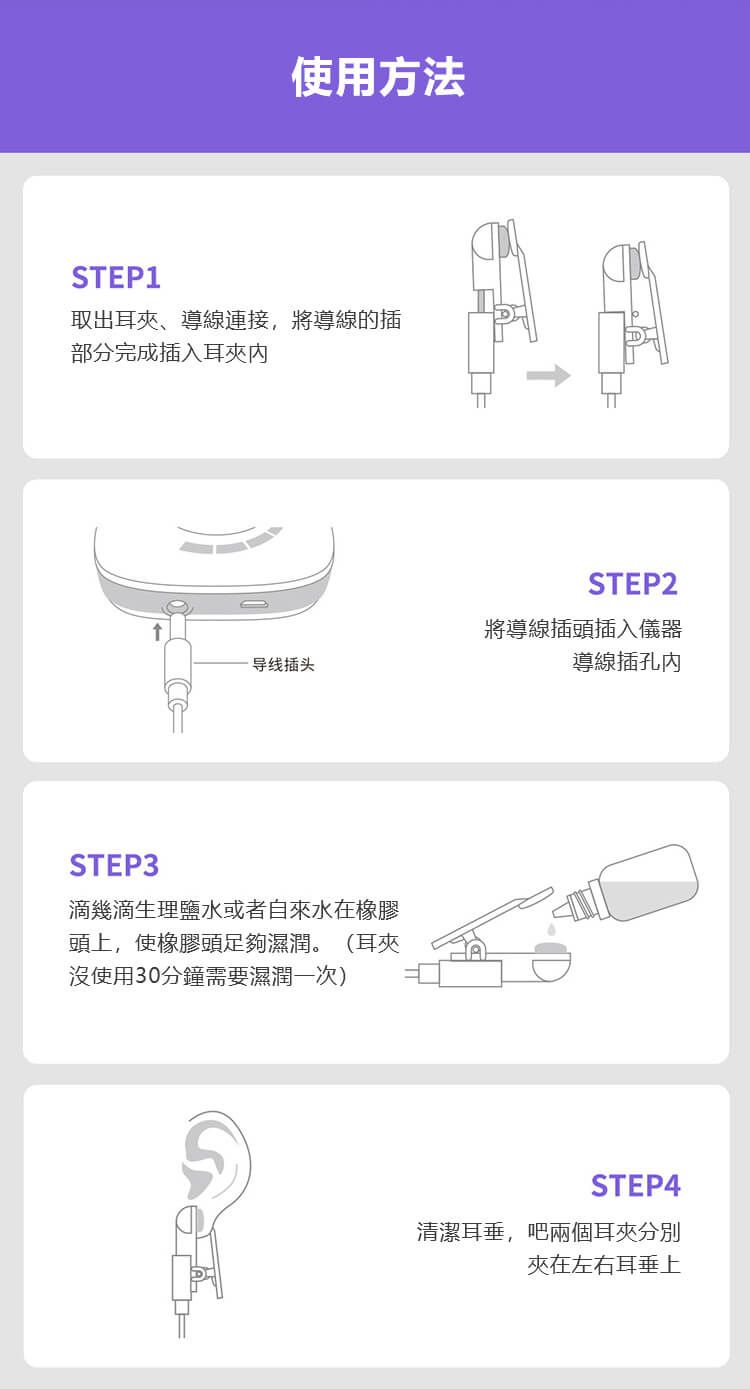 使用方法

STEP1
取出耳夾、導線連接，將導線的插部分完成插入耳夾內

导线插头

STEP2
將導線插頭插入儀器導線插孔內

STEP3
滴幾滴生理鹽水或者自來水在橡膠頭上，使橡膠頭足夠濕潤。（耳夾沒使用30分鐘需要濕潤一次）

STEP4
清潔耳垂，吧兩個耳夾分別夾在左右耳垂上