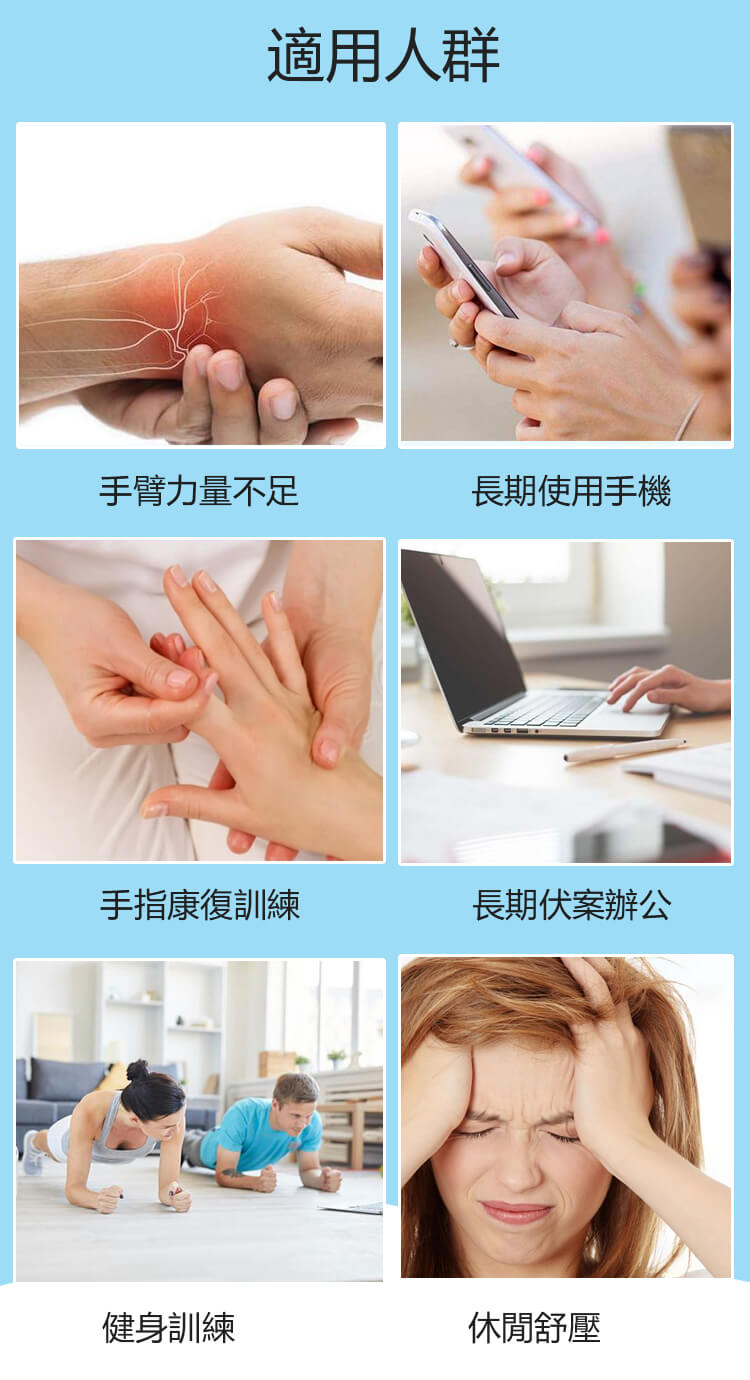 適用人群

手臂力量不足

長期使用手機

手指康復訓練

長期伏案辦公

健身訓練

休閒舒壓