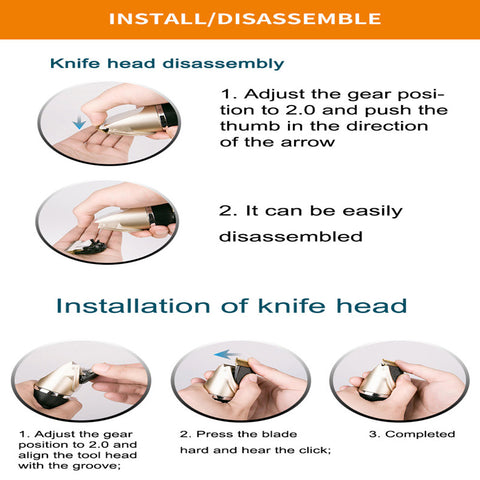 INSTALL/DISASSEMBLE

Knife head disassembly

1. Adjust the gear position to 2.0 and push the thumb in the direction of the arrow

2. It can be easily disassembled

Installation of knife head

1. Adjust the gear position to 2.0 and align the tool head with the groove;

2. Press the blade hard and hear the click;

3. Completed