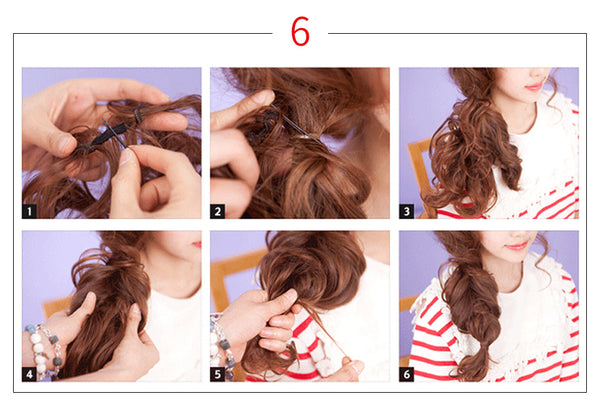 6

1

2

3

4

5

6