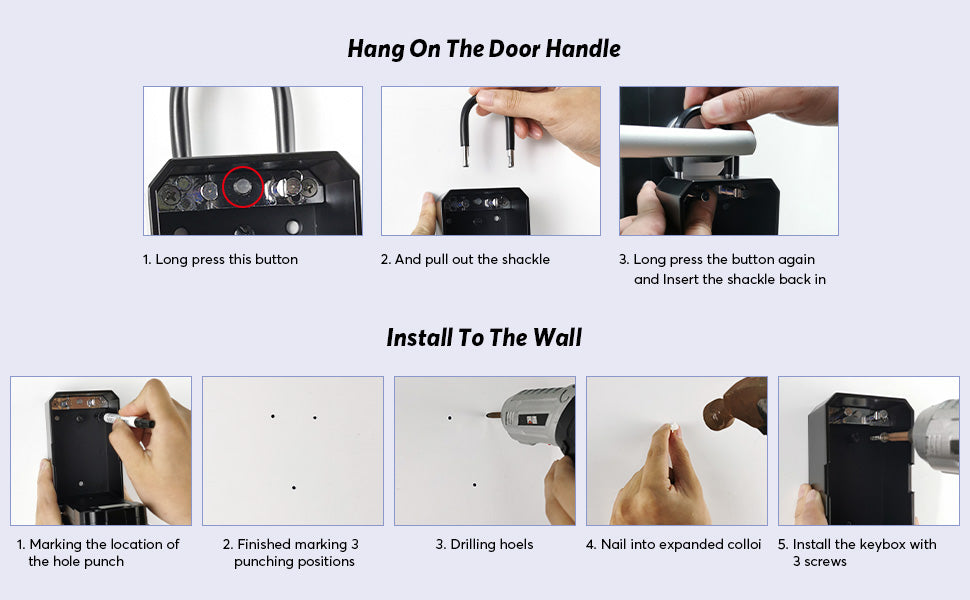 Hang On The Door Handle

1. Long press this button

2. And pull out the shackle

3. Long press the button again and Insert the shackle back in

Install To The Wall

1. Marking the location of the hole punch

2. Finished marking 3 punching positions

3. Drilling hoels

4. Nail into expanded colloi

5. Install the keybox with 3 screws