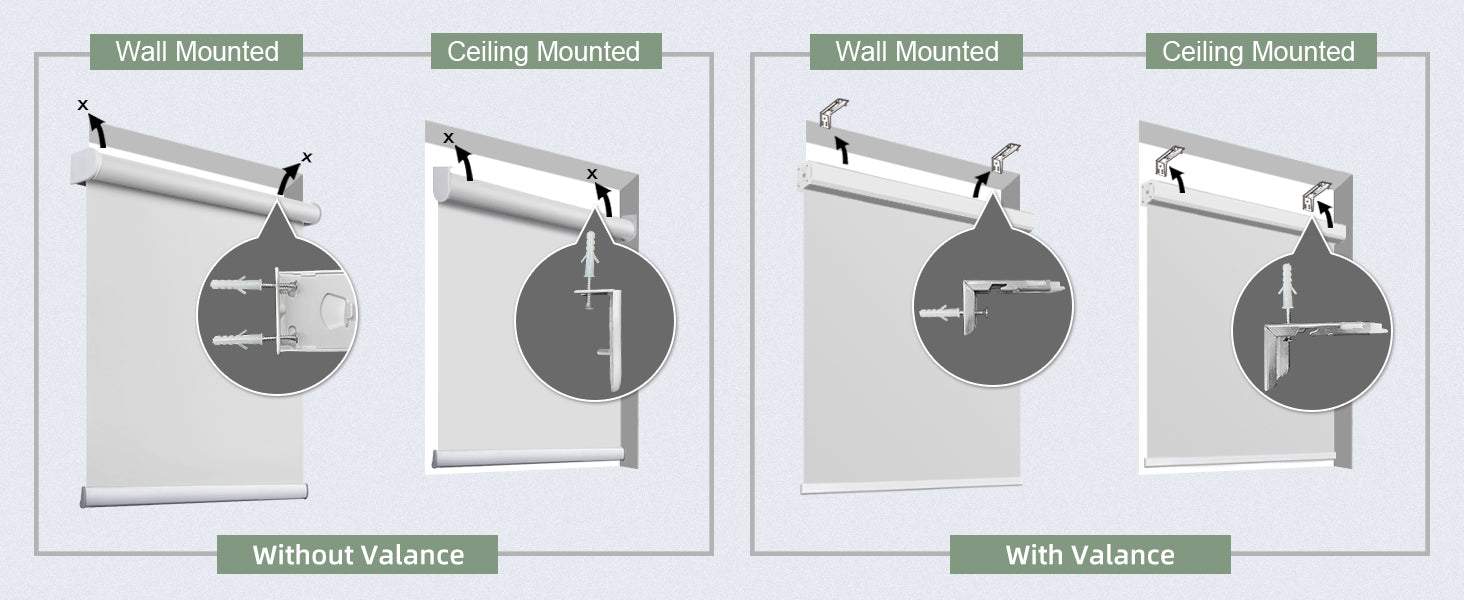 Wall Mounted

Ceiling Mounted

x

x

x

x

Without Valance

Wall Mounted

Ceiling Mounted

With Valance