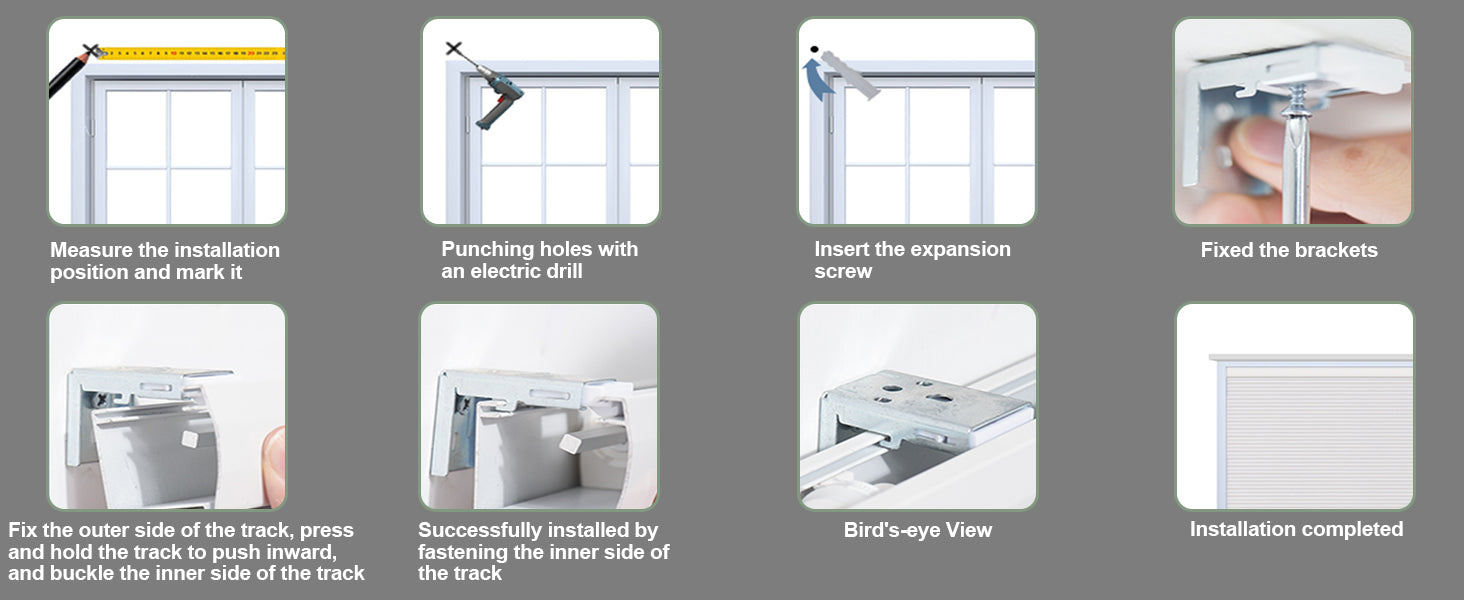 Measure the installation position and mark it

Punching holes with an electric drill

Insert the expansion screw

Fixed the brackets

Fix the outer side of the track, press and hold the track to push inward, and buckle the inner side of the track

Successfully installed by fastening the inner side of the track

Bird's-eye View

Installation completed